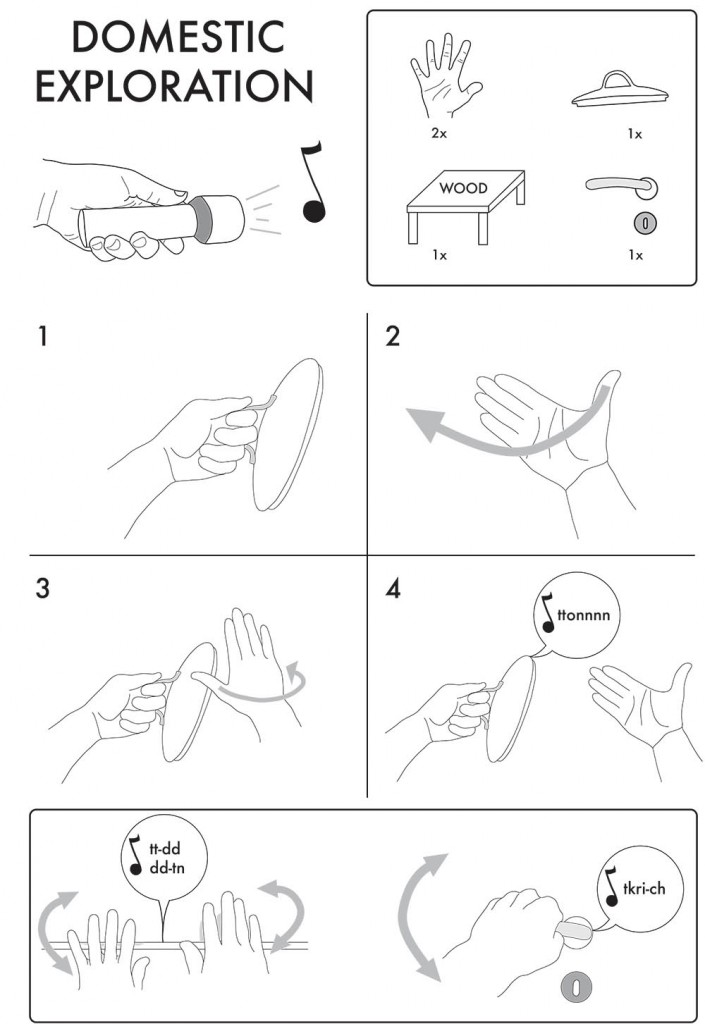 DOMESTIC EXPLORATION

2x

1x

WOOD

1x

1x

1

2

3

4

ttonnnn

tt-dd
dd-tn

tkri-ch